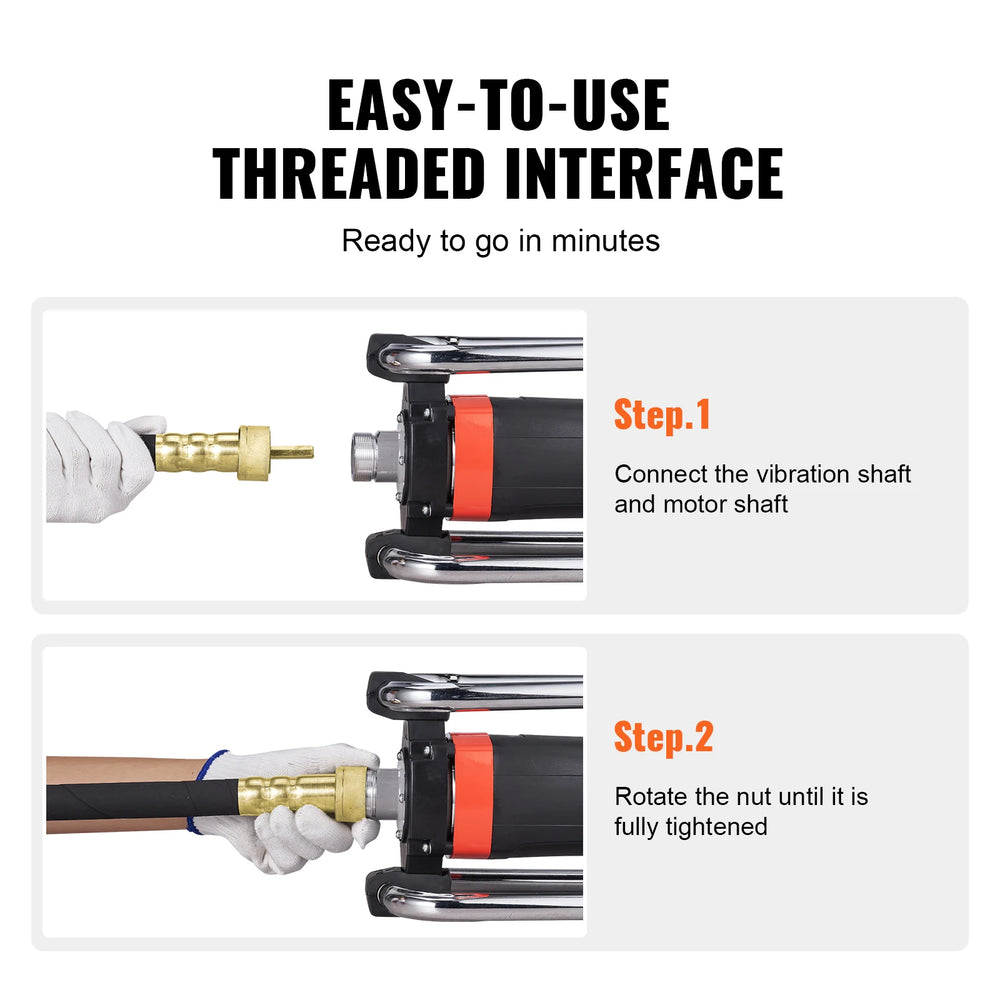 EASY-TO-USE
THREADED INTERFACE

Ready to go in minutes

Step.1

Connect the vibration shaft and motor shaft

Step.2

Rotate the nut until it is fully tightened