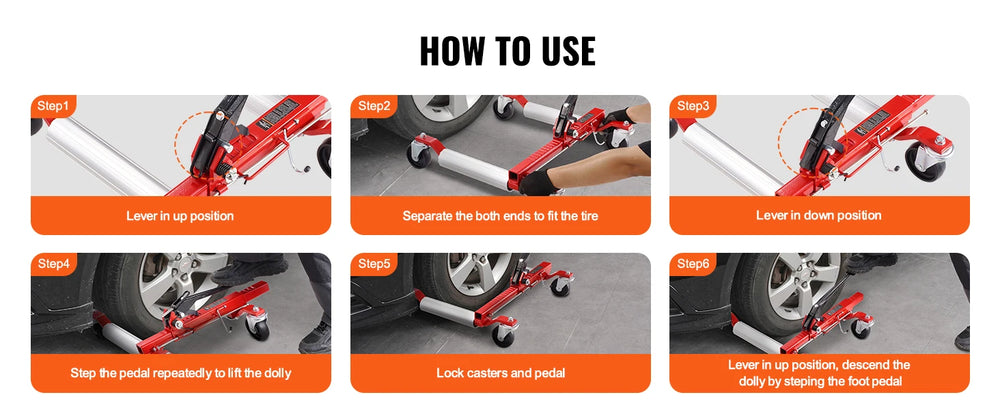 HOW TO USE

Step1

Lever in up position

Step2

Separate the both ends to fit the tire

Step3

Lever in down position

Step4

Step the pedal repeatedly to lift the dolly

Step5

Lock casters and pedal

Step6

Lever in up position, descend the dolly by steping the foot pedal