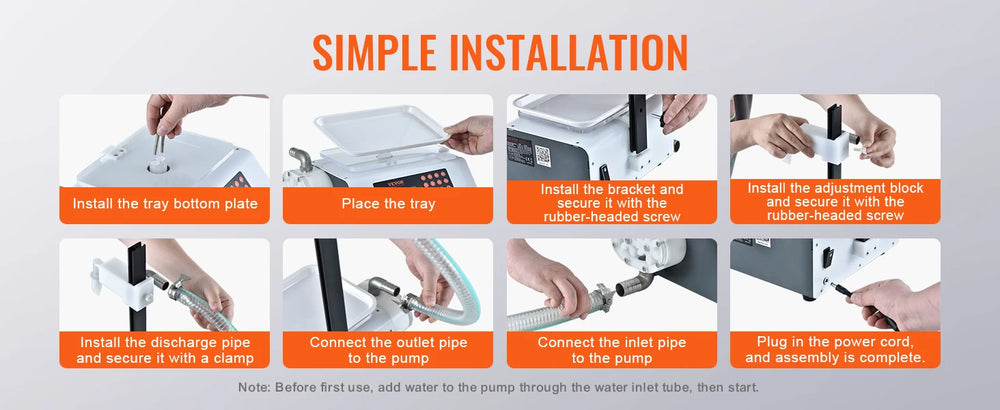 SIMPLE INSTALLATION

Install the tray bottom plate

Place the tray

Install the bracket and secure it with the rubber-headed screw

Install the adjustment block and secure it with the rubber-headed screw

Install the discharge pipe and secure it with a clamp

Connect the outlet pipe to the pump

Connect the inlet pipe to the pump

Plug in the power cord, and assembly is complete.

Note: Before first use, add water to the pump through the water inlet tube, then start.