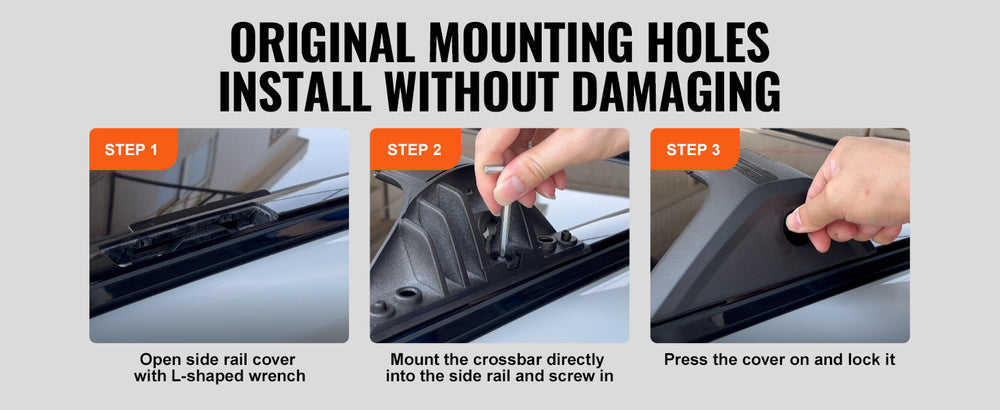 ORIGINAL MOUNTING HOLES
INSTALL WITHOUT DAMAGING

STEP 1

Open side rail cover with L-shaped wrench

STEP 2

Mount the crossbar directly into the side rail and screw in

STEP 3

Press the cover on and lock it