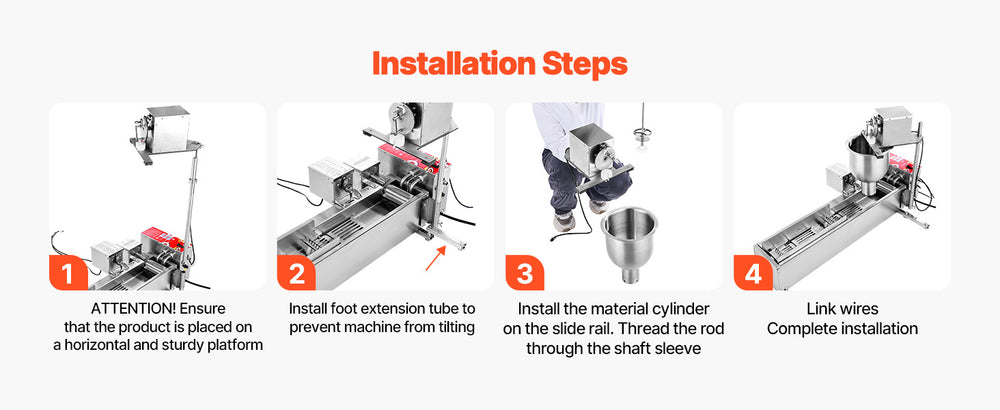 Installation Steps

1
ATTENTION! Ensure that the product is placed on a horizontal and sturdy platform

2
Install foot extension tube to prevent machine from tilting

3
Install the material cylinder on the slide rail. Thread the rod through the shaft sleeve

4
Link wires
Complete installation