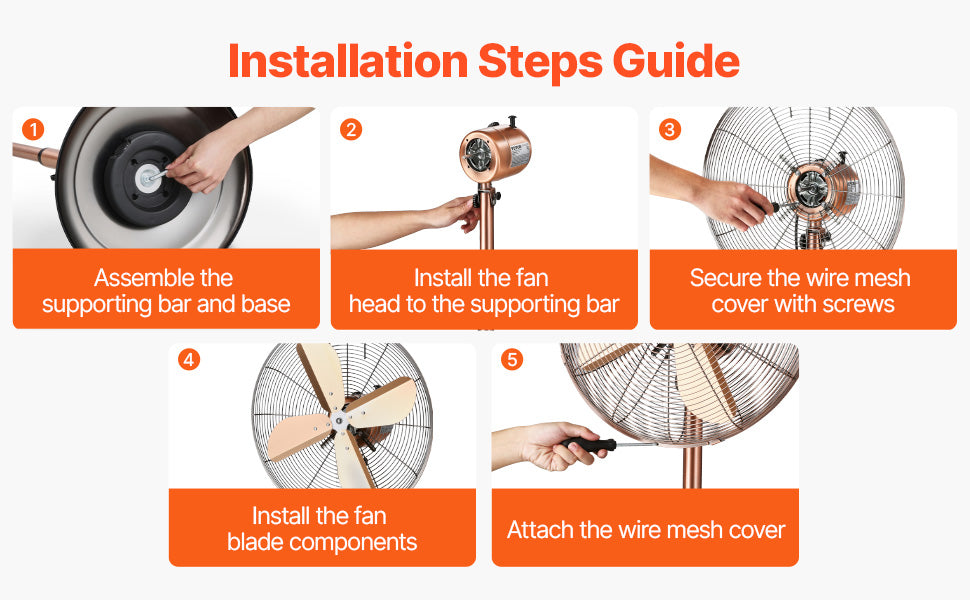 Installation Steps Guide

1

Assemble the supporting bar and base

2

Install the fan head to the supporting bar

3

Secure the wire mesh cover with screws

4

Install the fan blade components

5

Attach the wire mesh cover