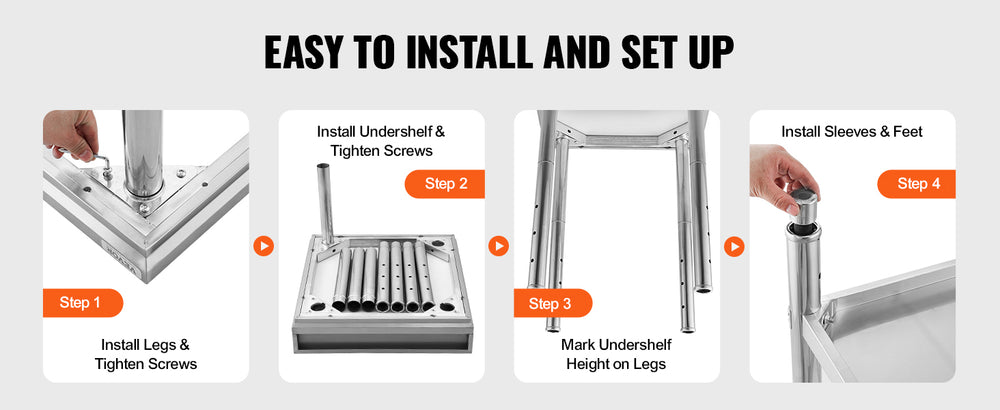 EASY TO INSTALL AND SET UP

Step 1

Install Legs & Tighten Screws

Install Undershelf & Tighten Screws

Step 2

Step 3

Mark Undershelf Height on Legs

Install Sleeves & Feet

Step 4